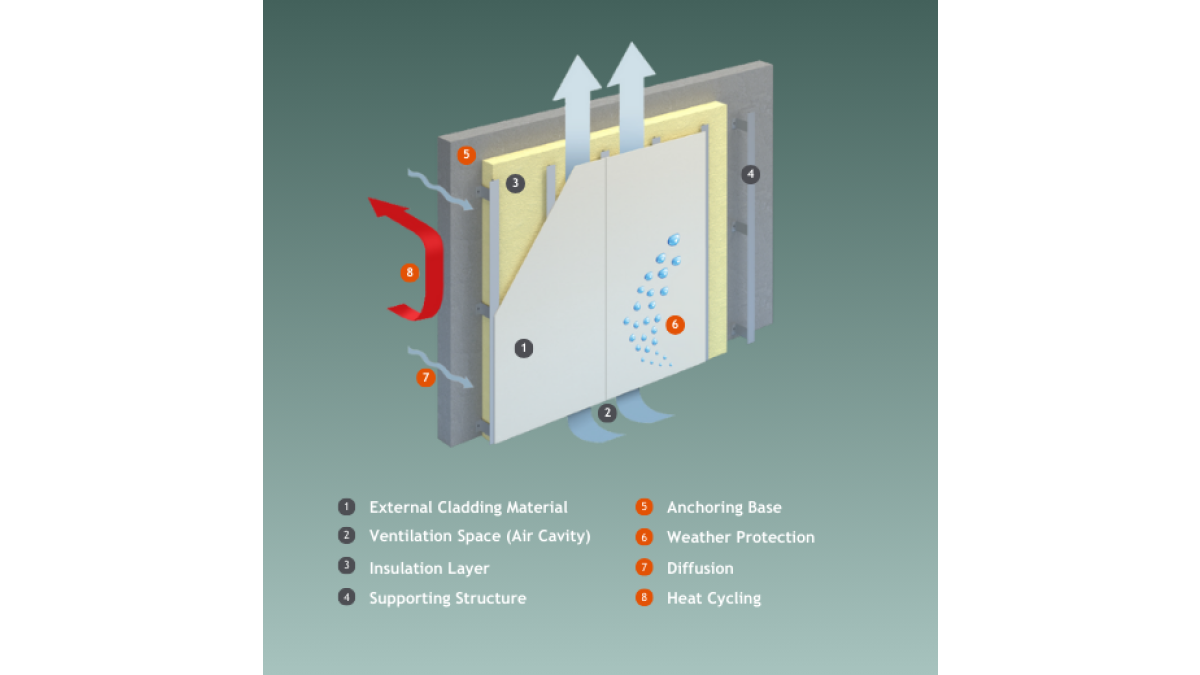 5
3
4
8
6
1
7
2

1 External Cladding Material
2 Ventilation Space (Air Cavity)
3 Insulation Layer
4 Supporting Structure

5 Anchoring Base
6 Weather Protection
7 Diffusion
8 Heat Cycling