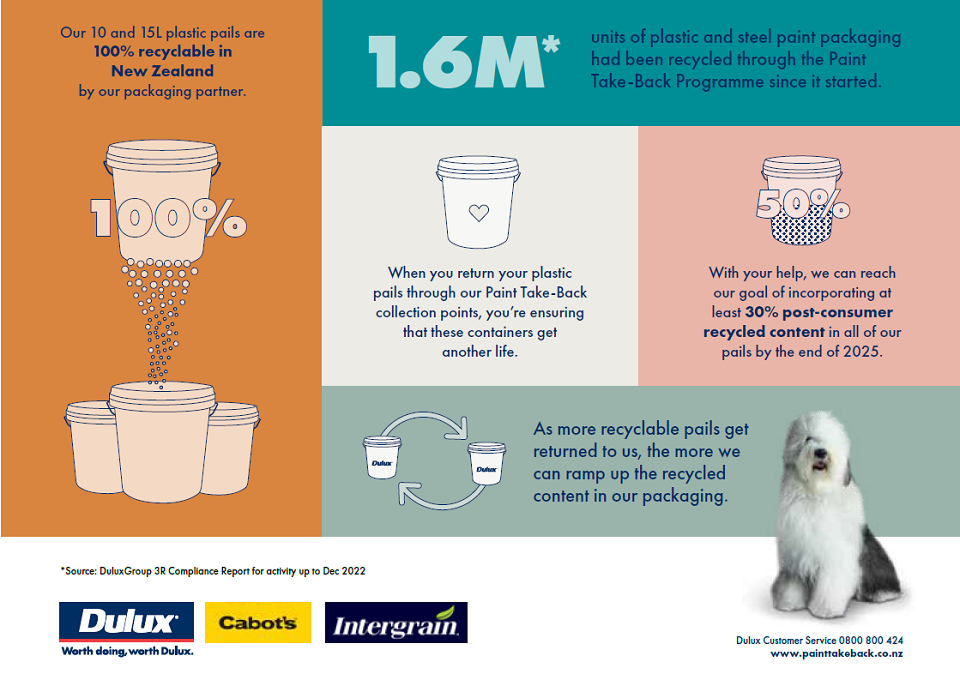 Our 10 and 15L plastic pails are **100% recyclable in New Zealand** by our packaging partner.

100%

1.6M*

units of plastic and steel paint packaging had been recycled through the Paint Take-Back Programme since it started.

When you return your plastic pails through our Paint Take-Back collection points, you're ensuring that these containers get another life.

50%

With your help, we can reach our goal of incorporating at least **30% post-consumer recycled content** in all of our pails by the end of 2025.

Dulux

Dulux

As more recyclable pails get returned to us, the more we can ramp up the recycled content in our packaging.

*Source: DuluxGroup 3R Compliance Report for activity up to Dec 2022

Dulux
Worth doing, worth Dulux.

Cabot's

Intergrain

Dulux Customer Service 0800 800 424
www.painttakeback.co.nz