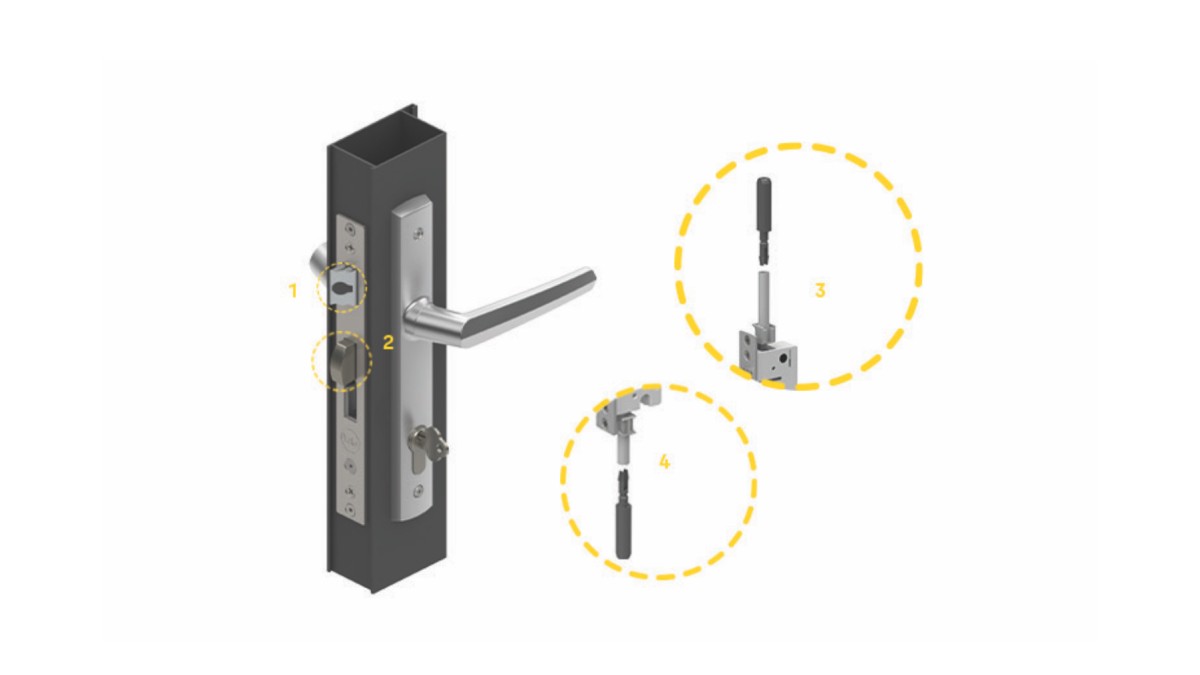 1
2
3
4