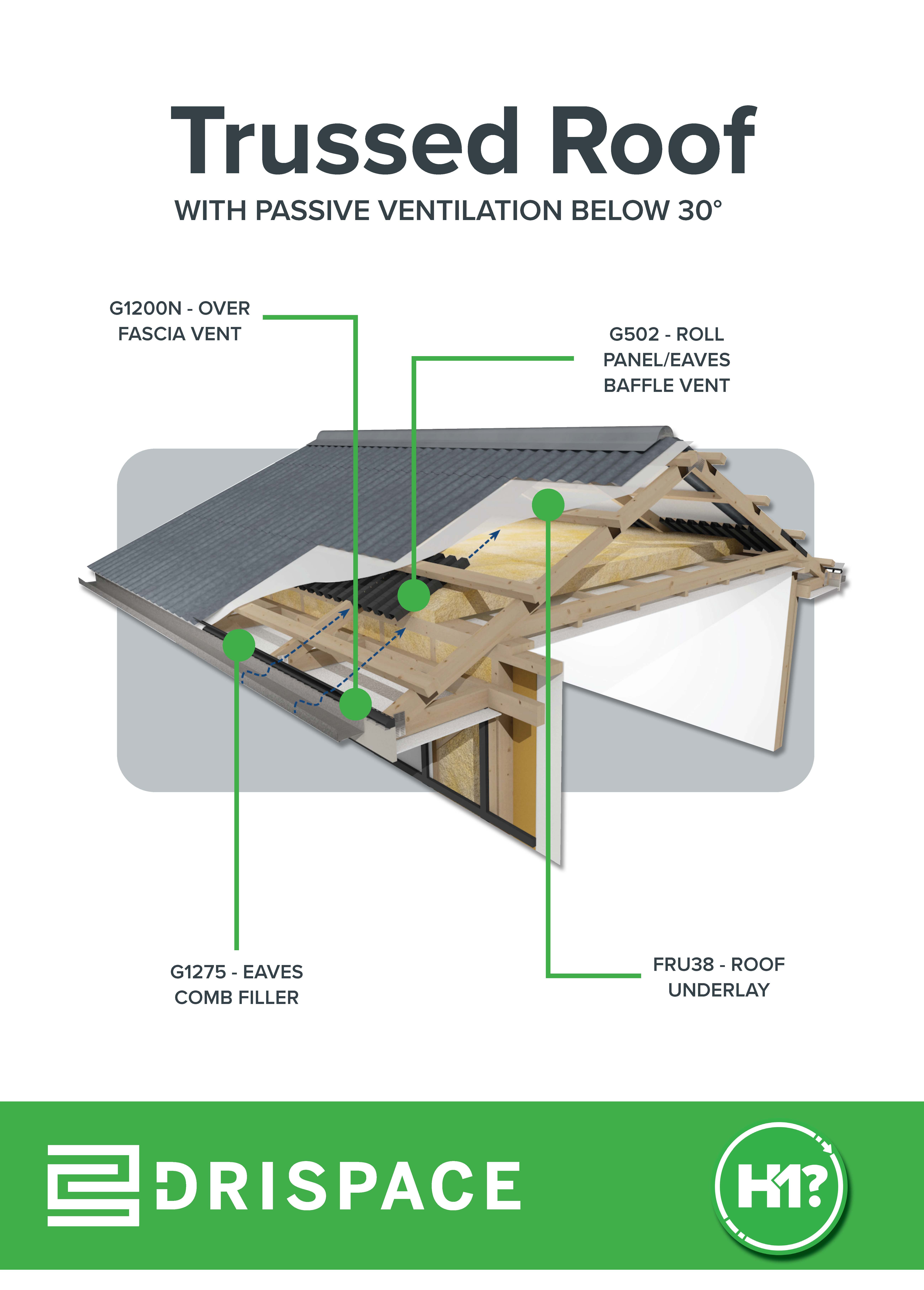 Trussed Roof

WITH PASSIVE VENTILATION BELOW 30°

G1200N - OVER FASCIA VENT

G502 - ROLL PANEL/EAVES BAFFLE VENT

G1275 - EAVES COMB FILLER

FRU38 - ROOF UNDERLAY

DRISPACE

H1?