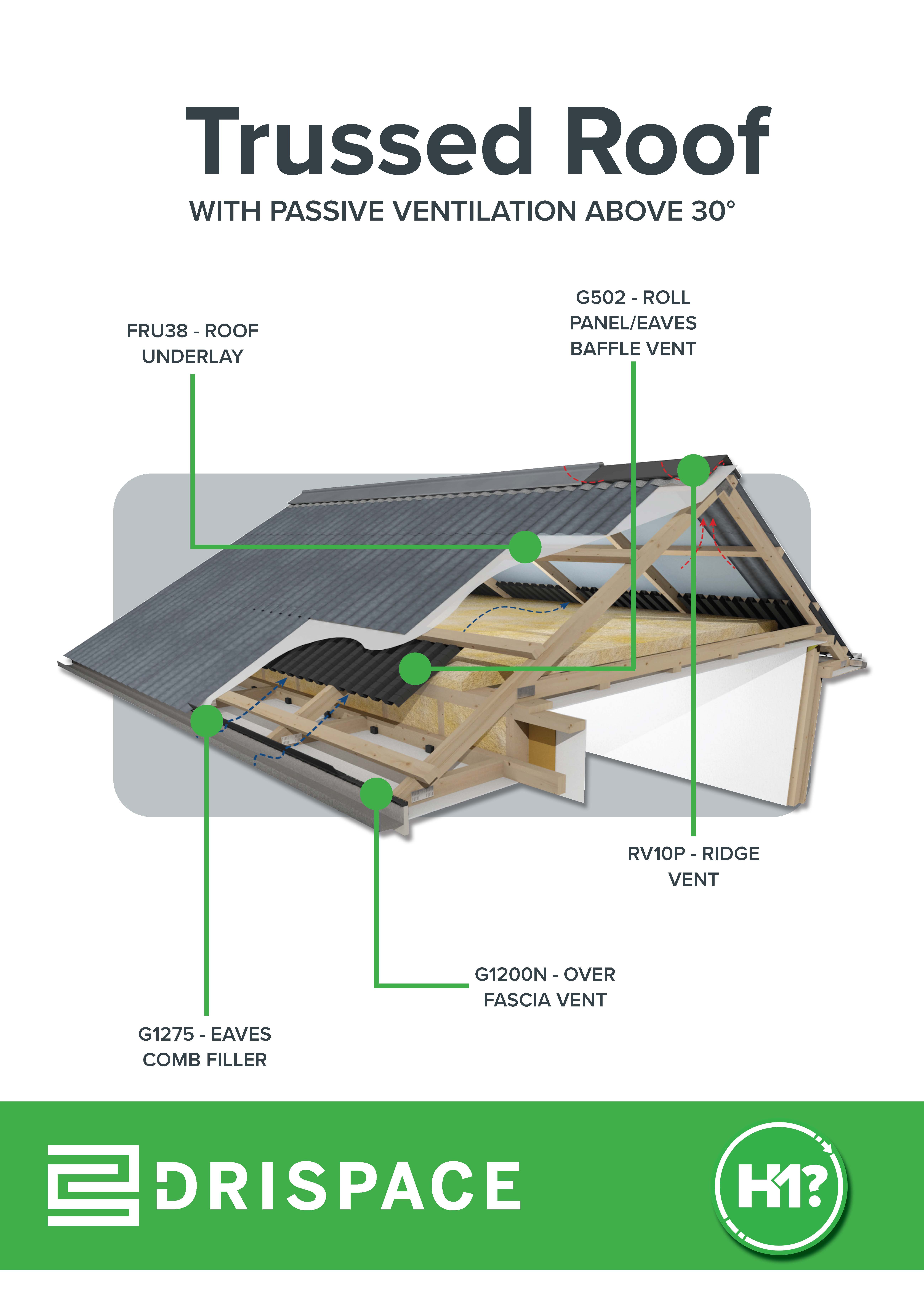 Trussed Roof

WITH PASSIVE VENTILATION ABOVE 30°

FRU38 - ROOF UNDERLAY

G502 - ROLL PANEL/EAVES BAFFLE VENT

RV10P - RIDGE VENT

G1200N - OVER FASCIA VENT

G1275 - EAVES COMB FILLER

DRISPACE

H1?