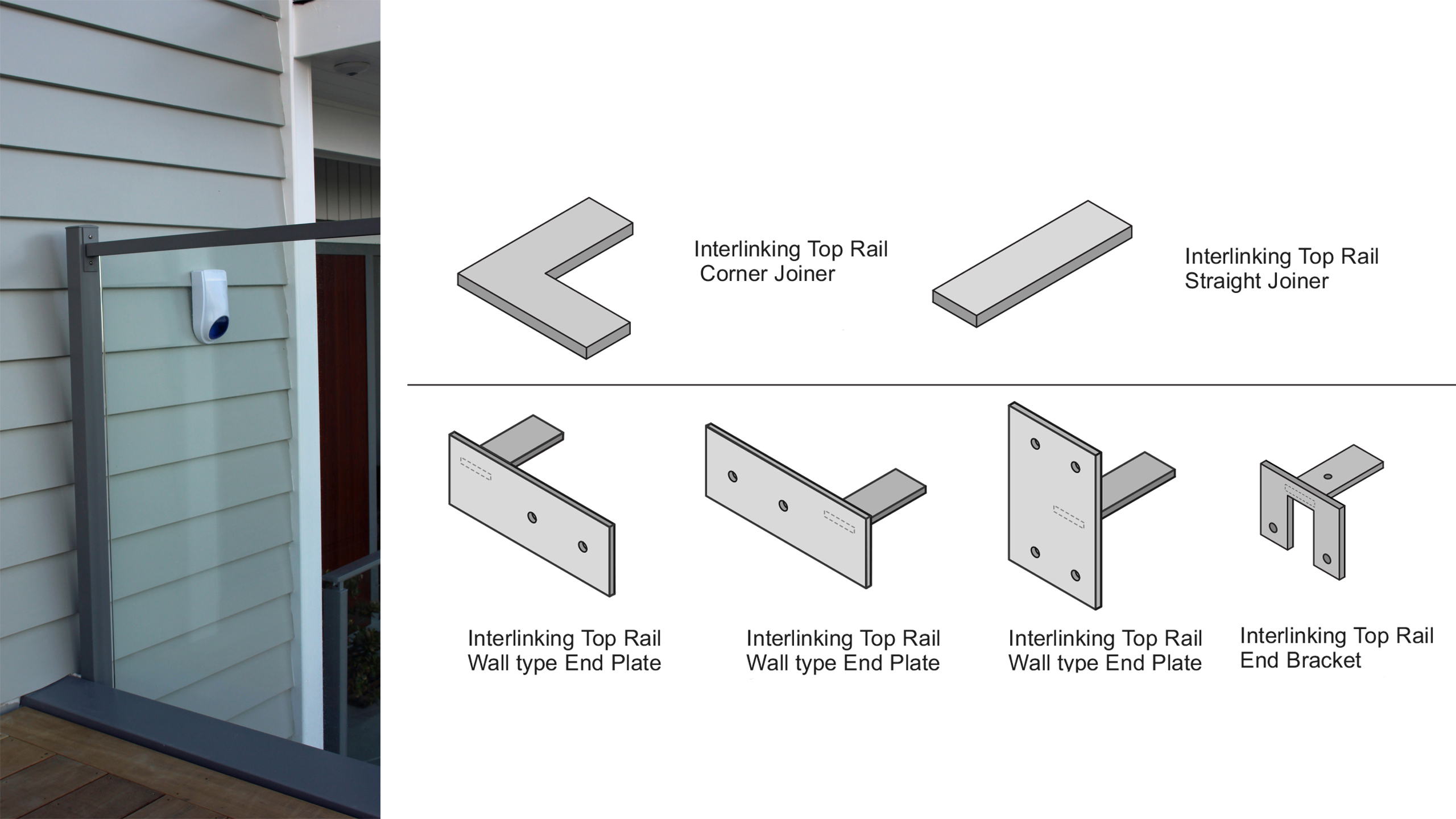 Interlinking Top Rail
Corner Joiner

Interlinking Top Rail
Straight Joiner

Interlinking Top Rail
Wall type End Plate

Interlinking Top Rail
Wall type End Plate

Interlinking Top Rail
Wall type End Plate

Interlinking Top Rail
End Bracket