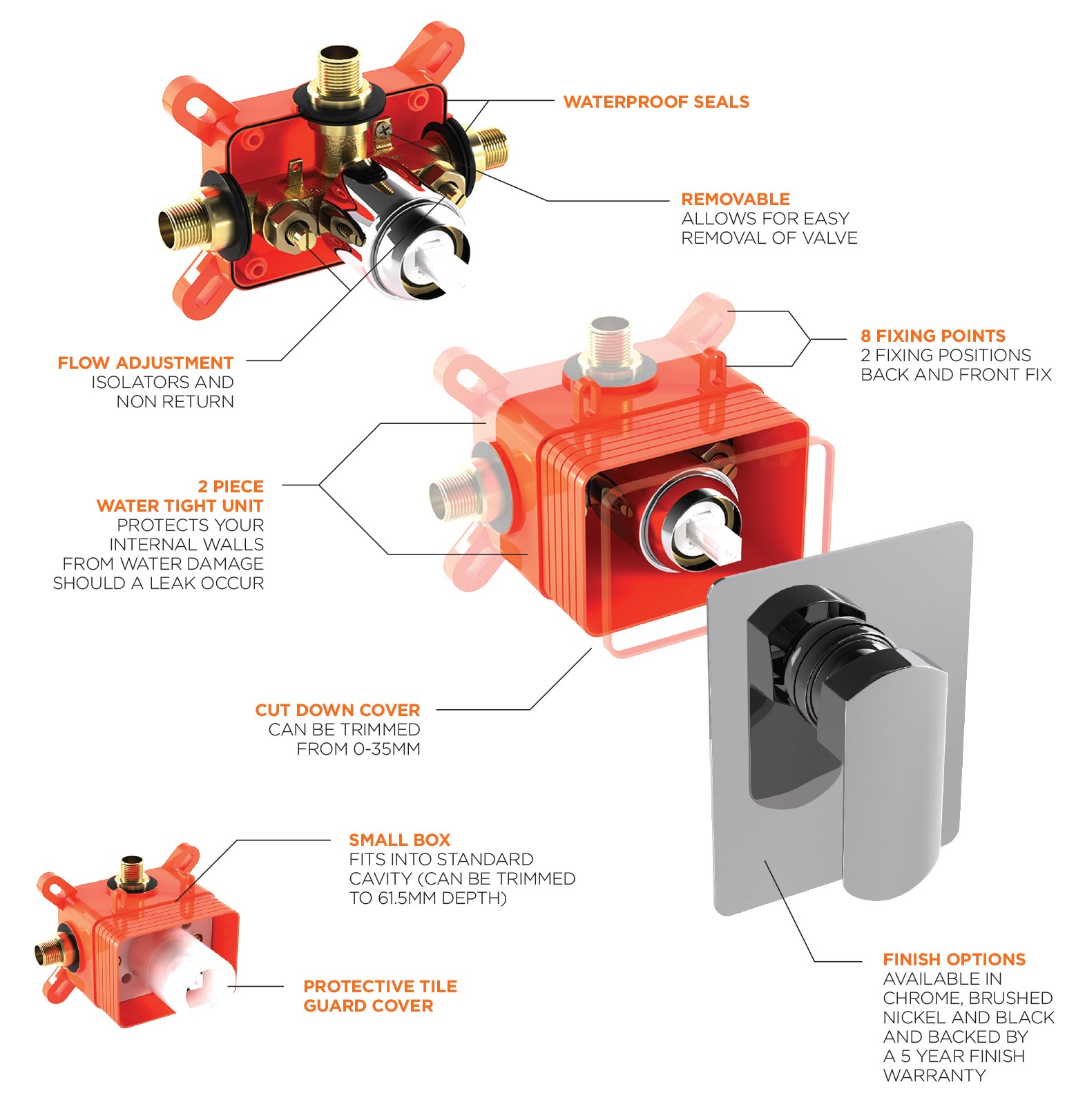 WATERPROOF SEALS

REMOVABLE
ALLOWS FOR EASY REMOVAL OF VALVE

8 FIXING POINTS
2 FIXING POSITIONS BACK AND FRONT FIX

FLOW ADJUSTMENT
ISOLATORS AND NON RETURN

2 PIECE WATER TIGHT UNIT
PROTECTS YOUR INTERNAL WALLS FROM WATER DAMAGE SHOULD A LEAK OCCUR

CUT DOWN COVER
CAN BE TRIMMED FROM 0-35MM

SMALL BOX
FITS INTO STANDARD CAVITY (CAN BE TRIMMED TO 61.5MM DEPTH)

PROTECTIVE TILE GUARD COVER

FINISH OPTIONS
AVAILABLE IN CHROME, BRUSHED NICKEL AND BLACK AND BACKED BY A 5 YEAR FINISH WARRANTY