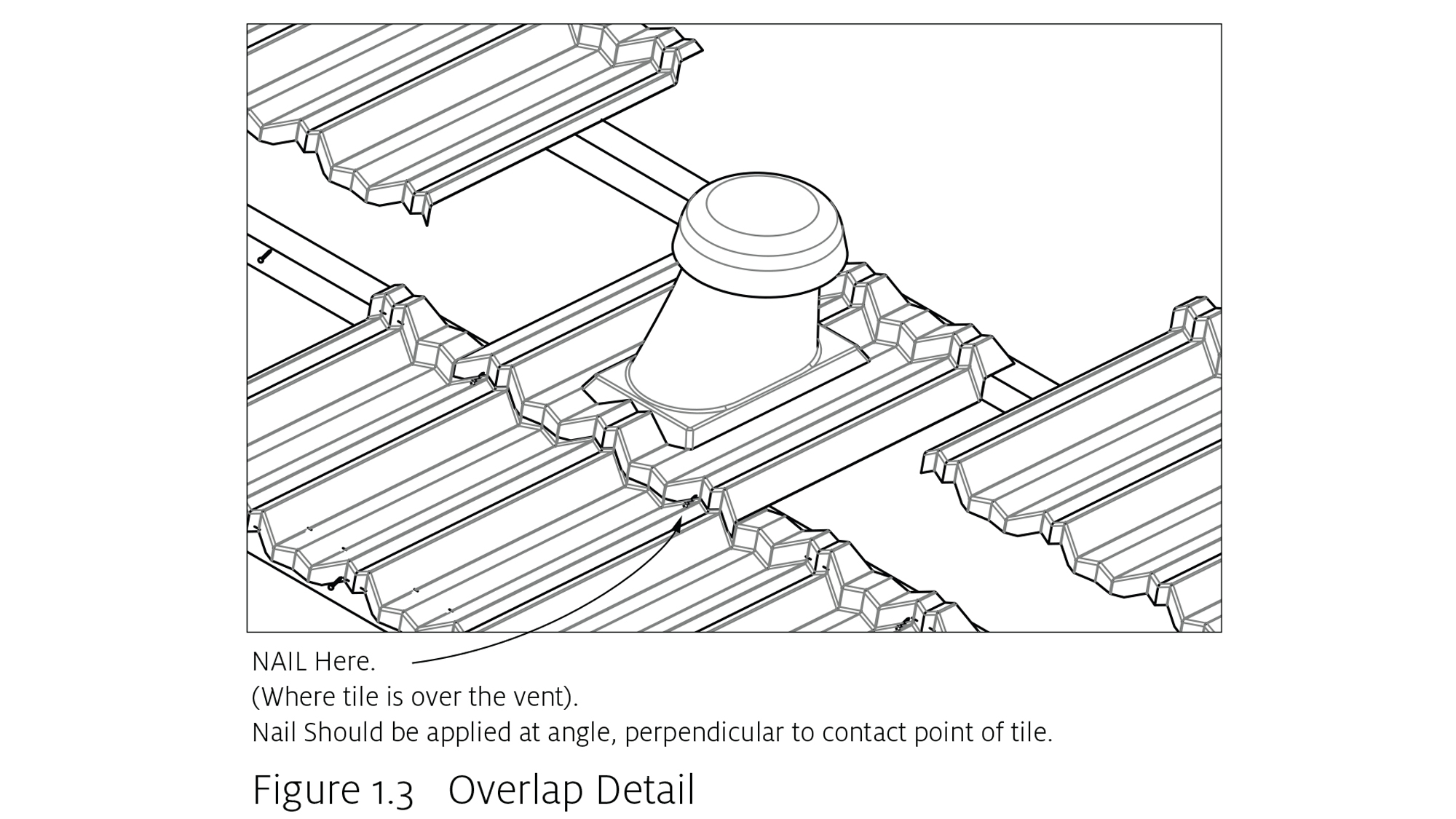 NAIL Here.
(Where tile is over the vent).
Nail Should be applied at angle, perpendicular to contact point of tile.

Figure 1.3 Overlap Detail