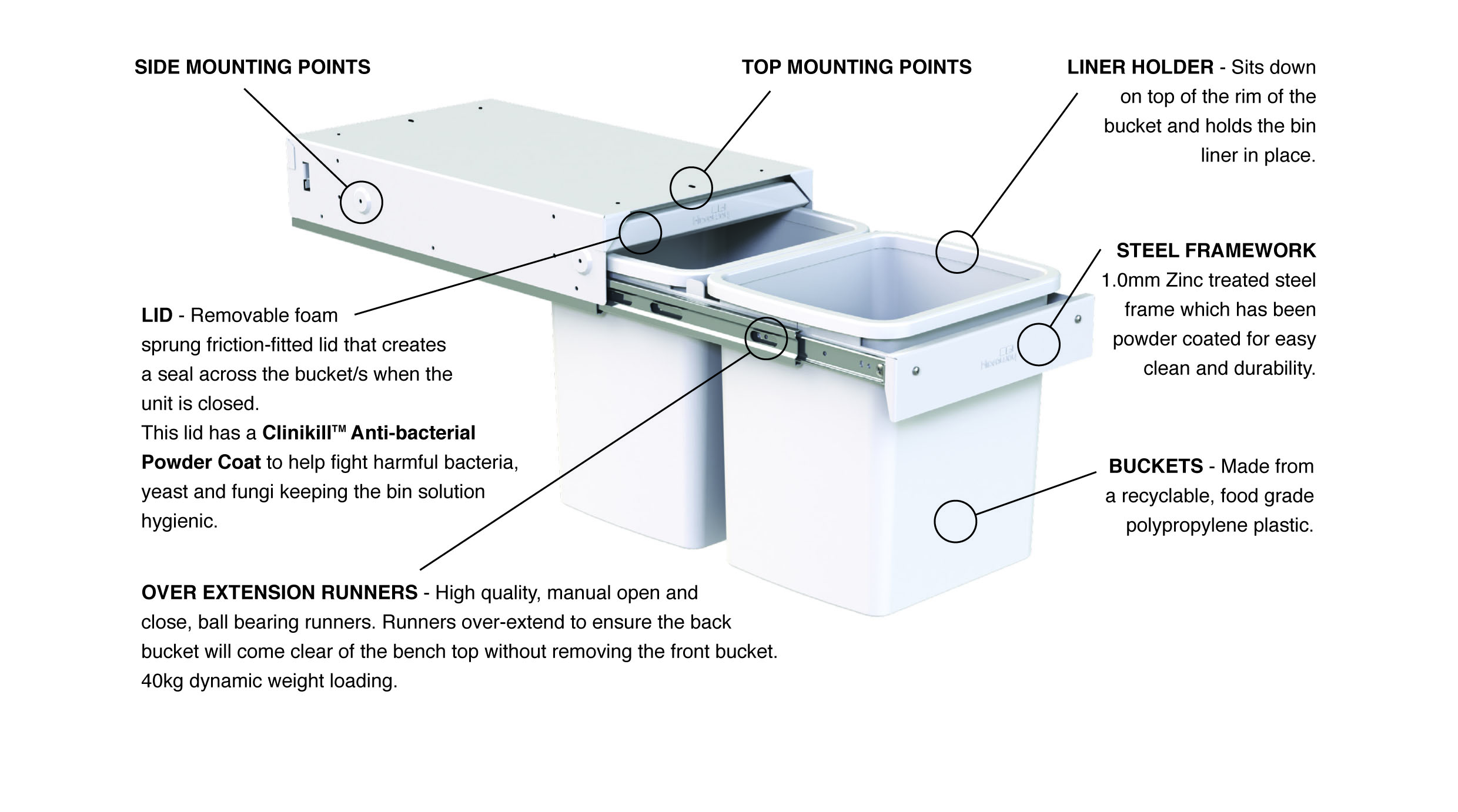 SIDE MOUNTING POINTS

TOP MOUNTING POINTS

LINER HOLDER - Sits down on top of the rim of the bucket and holds the bin liner in place.

STEEL FRAMEWORK
1.0mm Zinc treated steel frame which has been powder coated for easy clean and durability.

LID - Removable foam sprung friction-fitted lid that creates a seal across the bucket/s when the unit is closed.
This lid has a Clinikill™ Anti-bacterial Powder Coat to help fight harmful bacteria, yeast and fungi keeping the bin solution hygienic.

BUCKETS - Made from a recyclable, food grade polypropylene plastic.

OVER EXTENSION RUNNERS - High quality, manual open and close, ball bearing runners. Runners over-extend to ensure the back bucket will come clear of the bench top without removing the front bucket. 40kg dynamic weight loading.