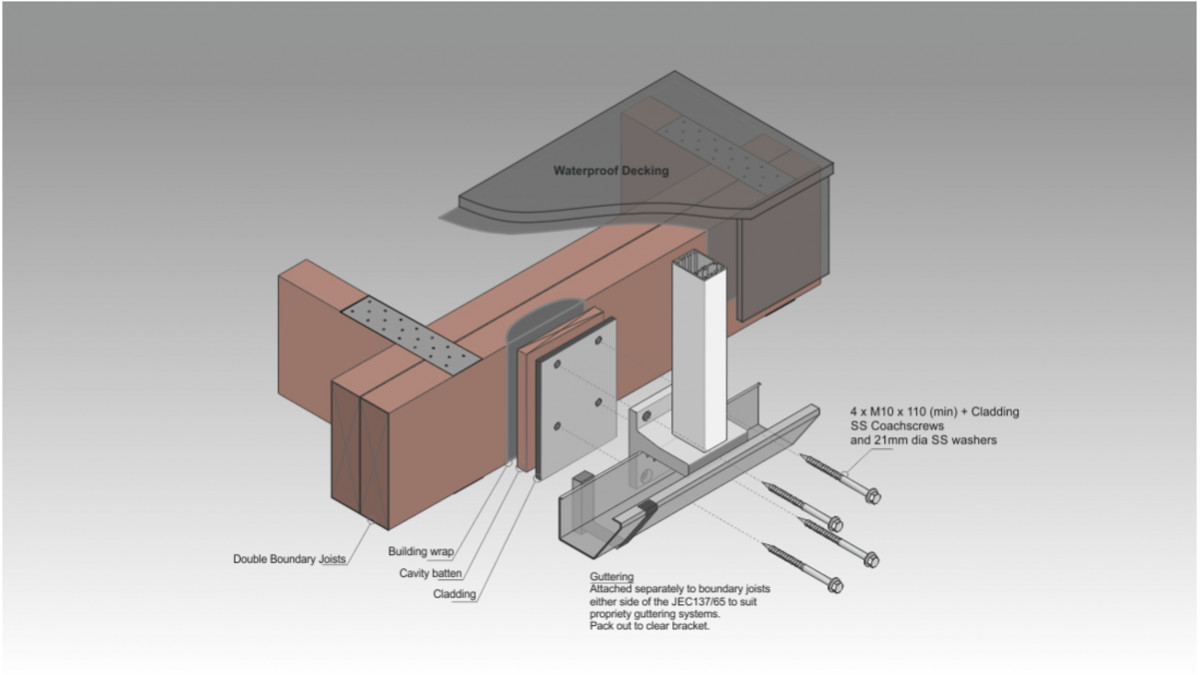 Waterproof Decking

4 x M10 x 110 (min) + Cladding
SS Coachscrews
and 21mm dia SS washers

Double Boundary Joists

Building wrap

Cavity batten

Cladding

Guttering
Attached separately to boundary joists either side of the JEC137/65 to suit propriety guttering systems.
Pack out to clear bracket.