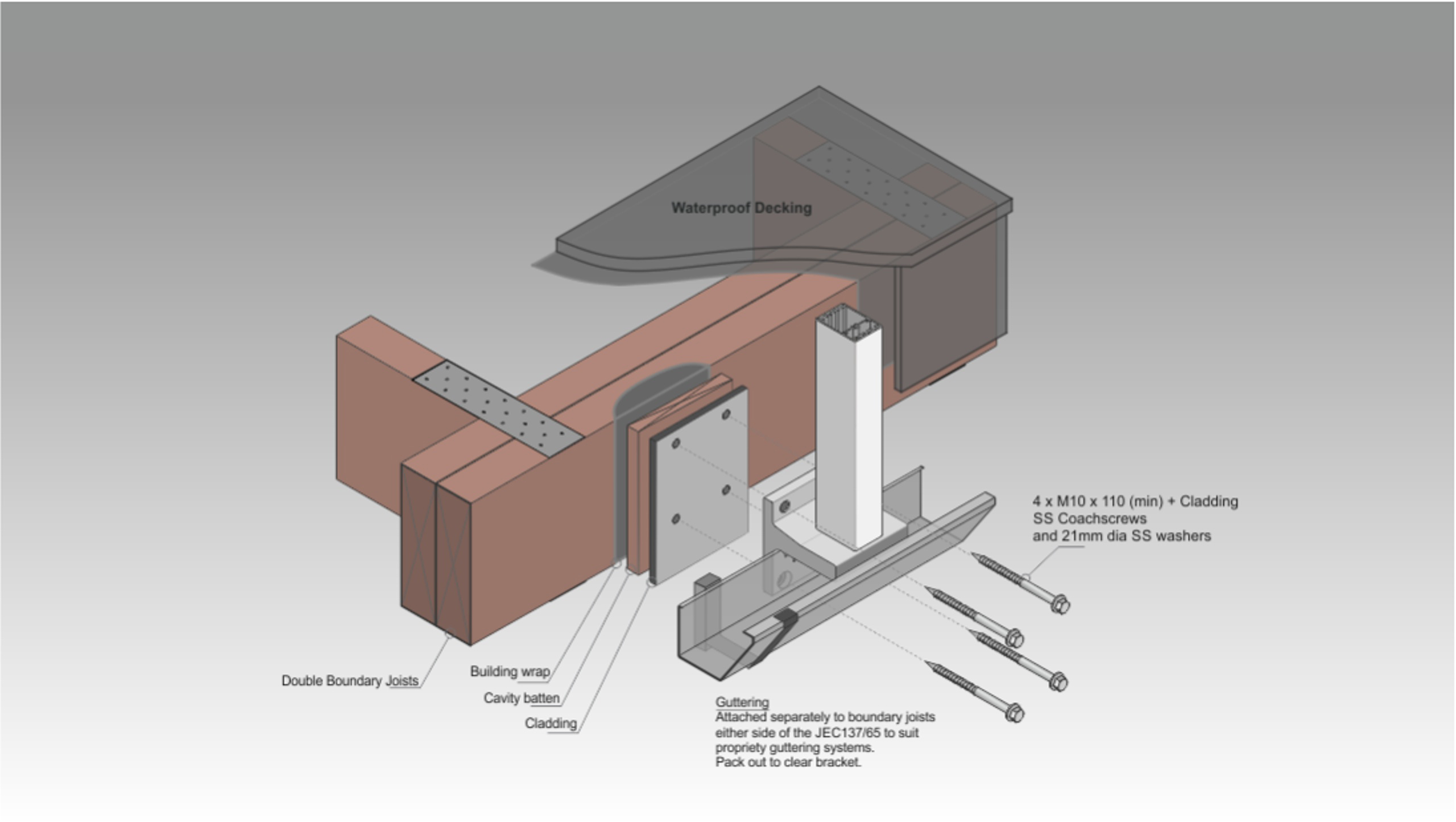 Waterproof Decking

4 x M10 x 110 (min) + Cladding
SS Coachscrews
and 21mm dia SS washers

Double Boundary Joists

Building wrap

Cavity batten

Cladding

Guttering
Attached separately to boundary joists either side of the JEC137/65 to suit propriety guttering systems.
Pack out to clear bracket.