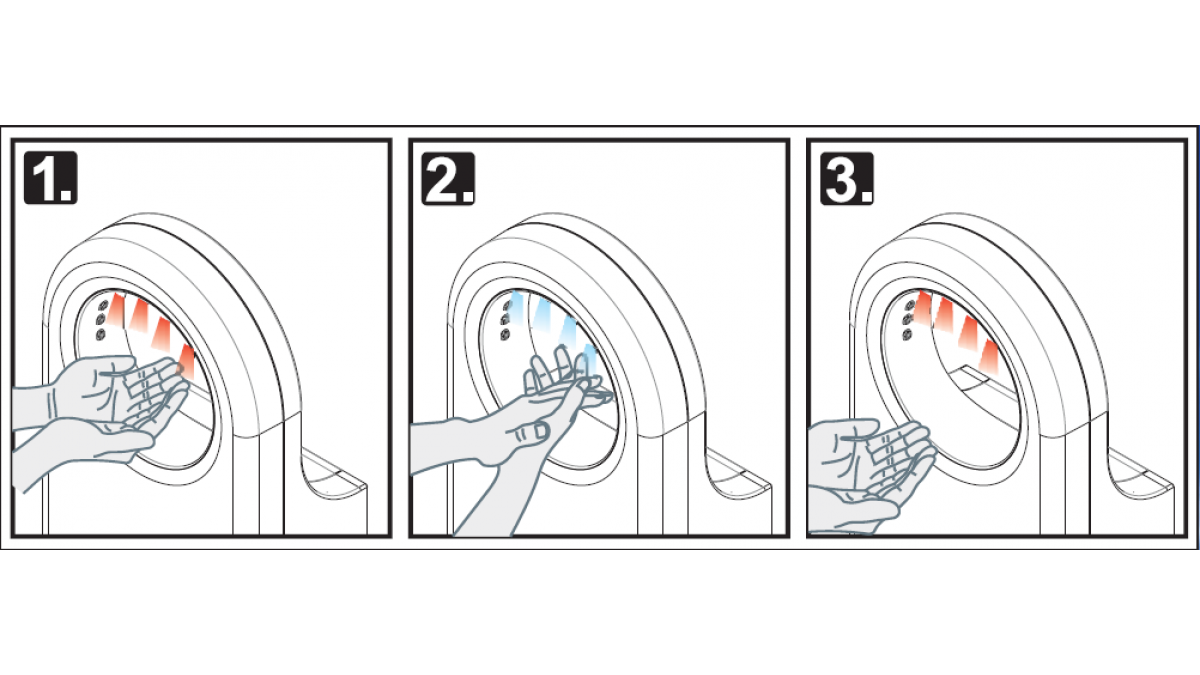 1.

2.

3.