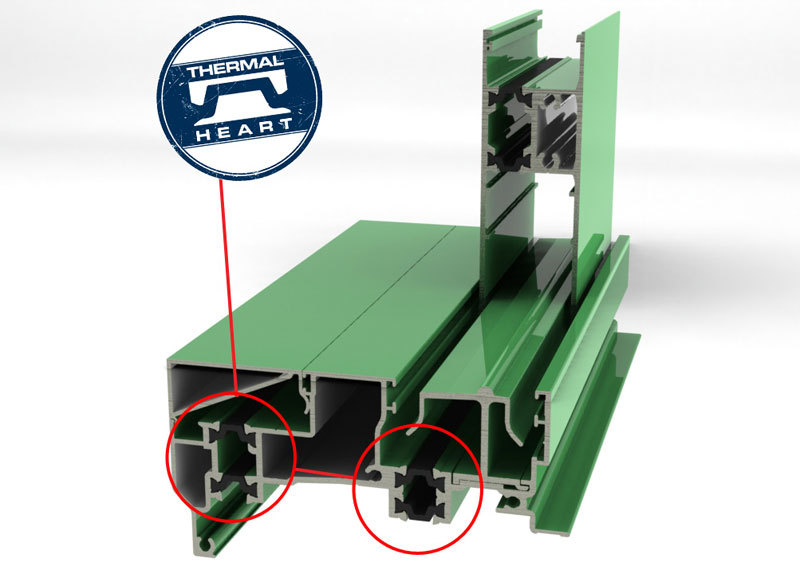 THERMAL
HEART