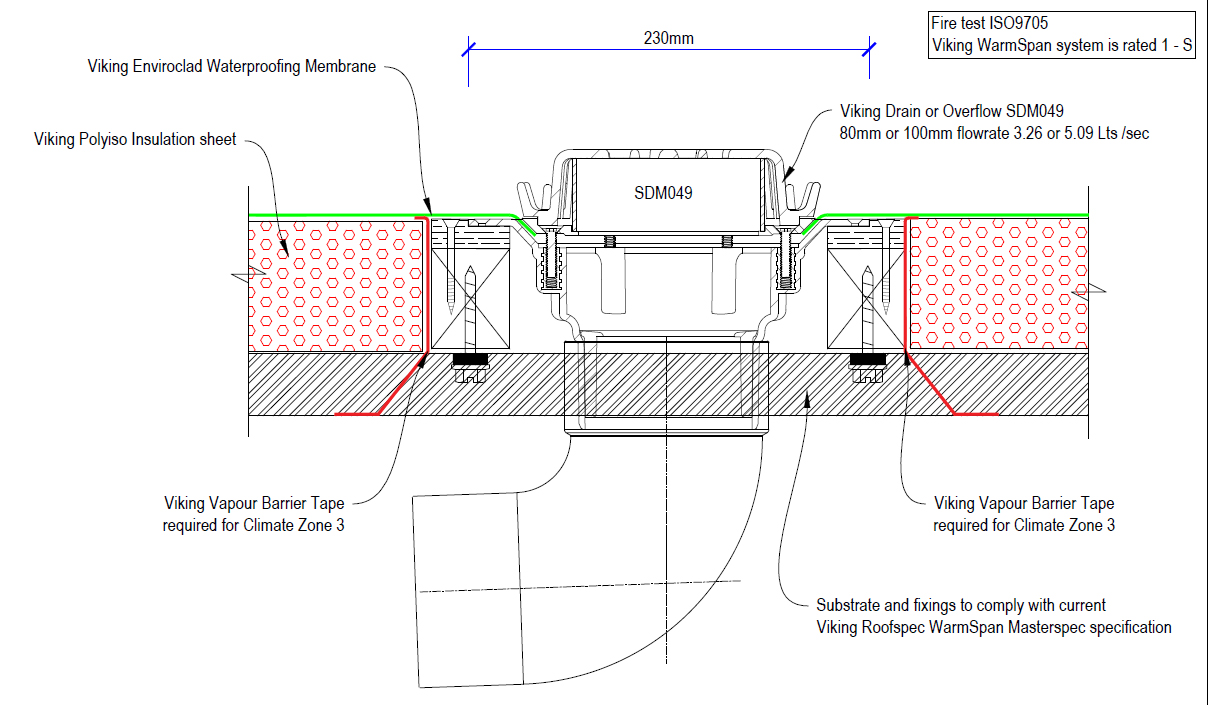 Fire test ISO9705
Viking WarmSpan system is rated 1 - S

230mm

Viking Enviroclad Waterproofing Membrane

Viking Polyiso Insulation sheet

Viking Drain or Overflow SDM049
80mm or 100mm flowrate 3.26 or 5.09 Lts /sec

SDM049

Viking Vapour Barrier Tape
required for Climate Zone 3

Viking Vapour Barrier Tape
required for Climate Zone 3

Substrate and fixings to comply with current
Viking Roofspec WarmSpan Masterspec specification