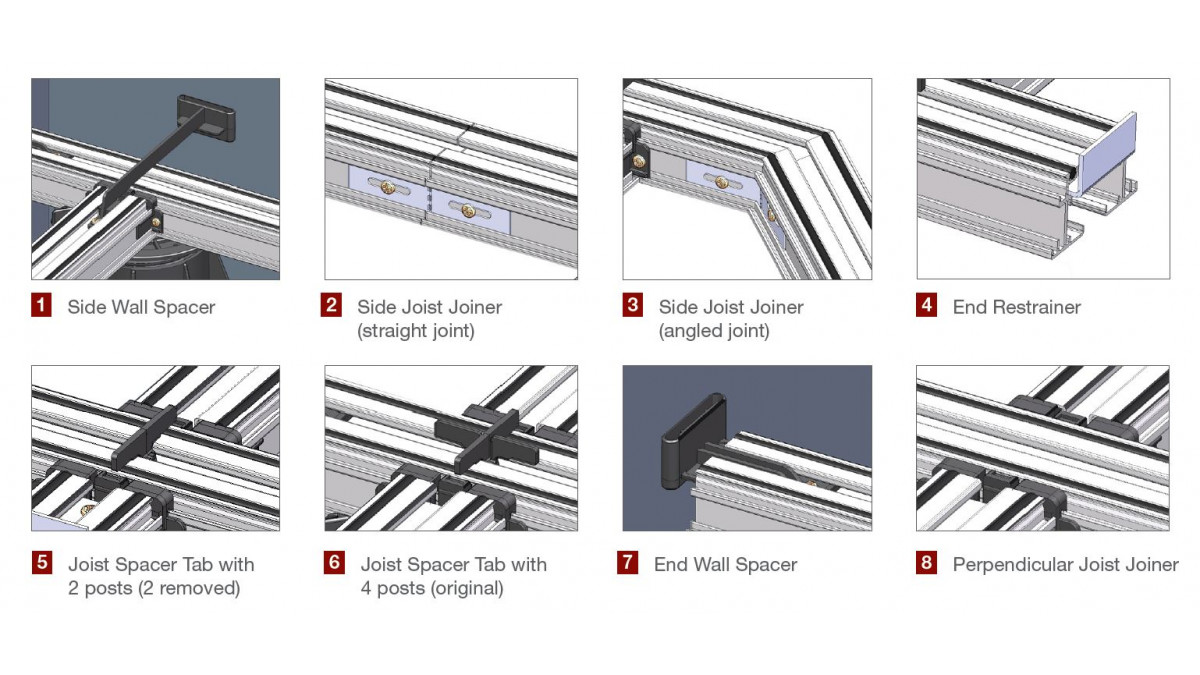 1 Side Wall Spacer

2 Side Joist Joiner (straight joint)

3 Side Joist Joiner (angled joint)

4 End Restrainer

5 Joist Spacer Tab with 2 posts (2 removed)

6 Joist Spacer Tab with 4 posts (original)

7 End Wall Spacer

8 Perpendicular Joist Joiner