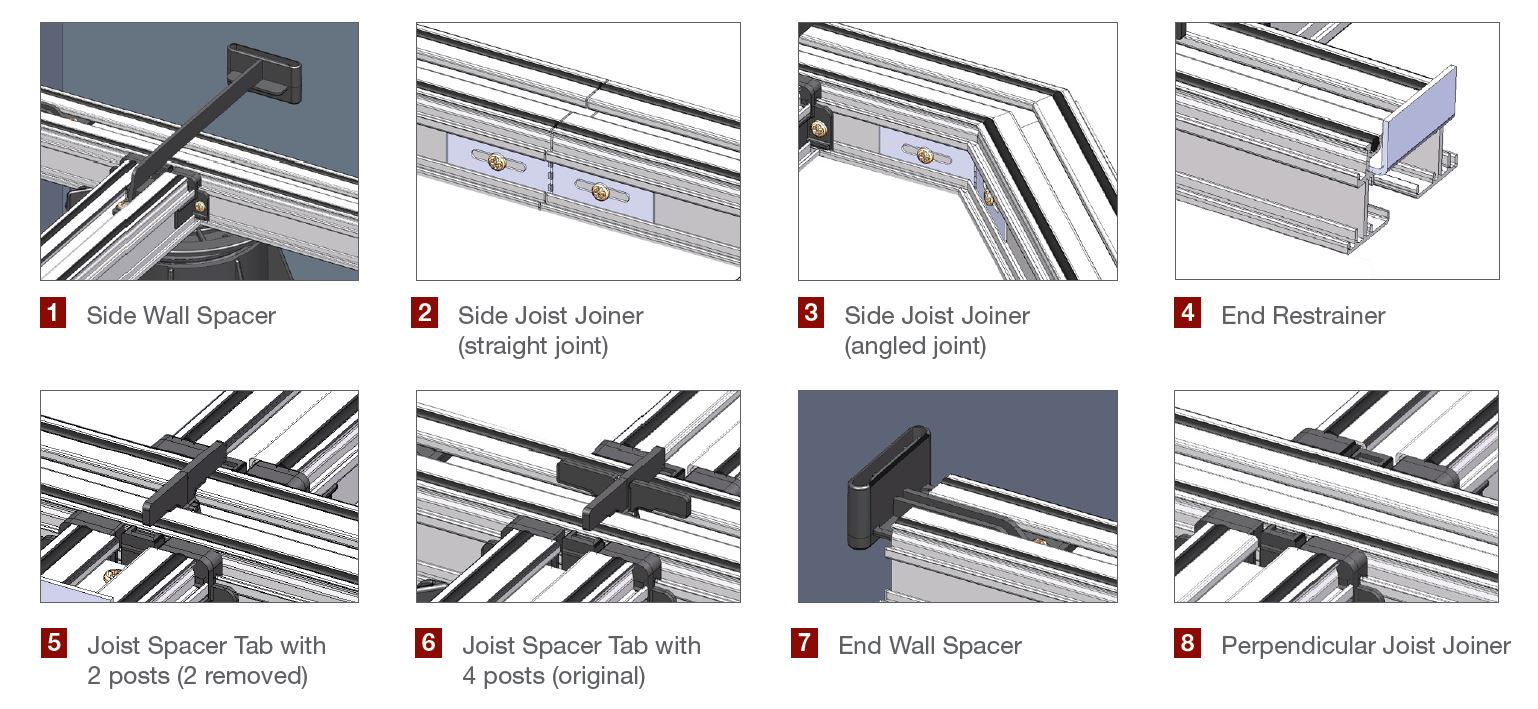 1 Side Wall Spacer

2 Side Joist Joiner (straight joint)

3 Side Joist Joiner (angled joint)

4 End Restrainer

5 Joist Spacer Tab with 2 posts (2 removed)

6 Joist Spacer Tab with 4 posts (original)

7 End Wall Spacer

8 Perpendicular Joist Joiner