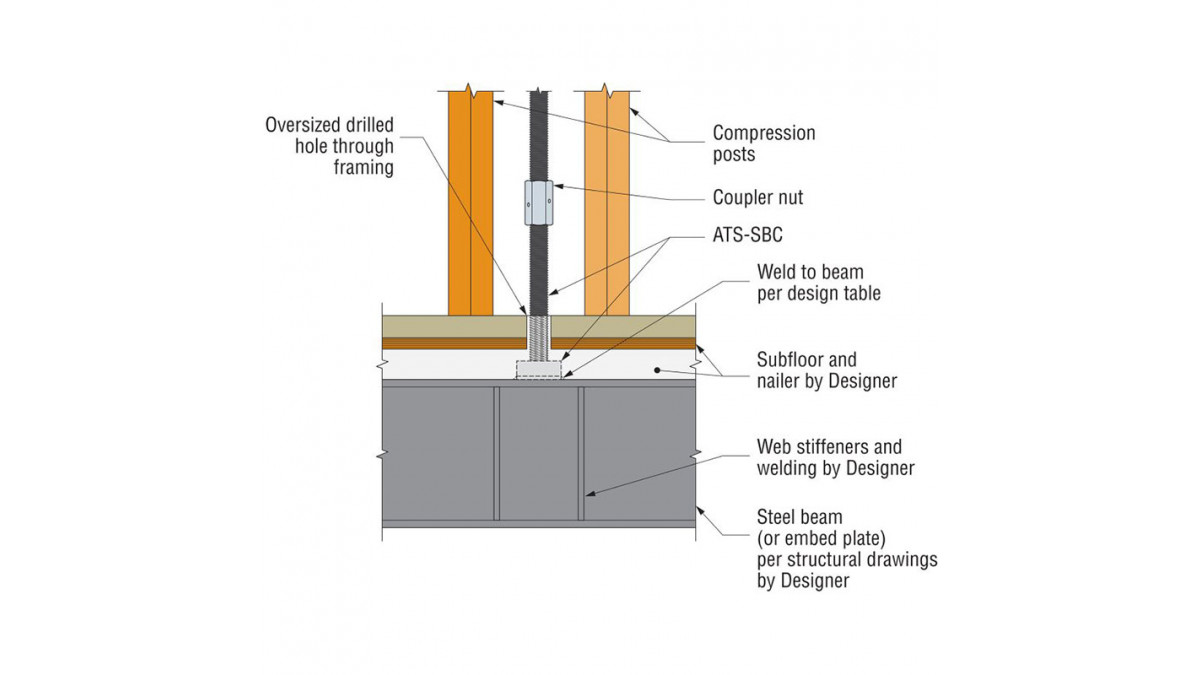 Oversized drilled hole through framing

Compression posts

Coupler nut

ATS-SBC

Weld to beam per design table

Subfloor and nailer by Designer

Web stiffeners and welding by Designer

Steel beam (or embed plate) per structural drawings by Designer