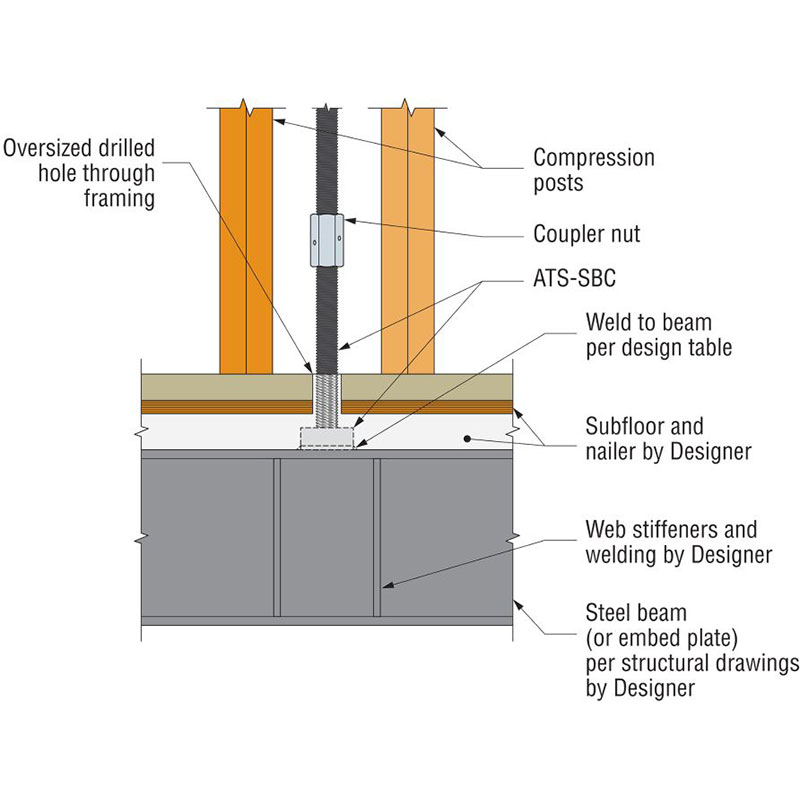 Oversized drilled hole through framing

Compression posts

Coupler nut

ATS-SBC

Weld to beam per design table

Subfloor and nailer by Designer

Web stiffeners and welding by Designer

Steel beam (or embed plate) per structural drawings by Designer