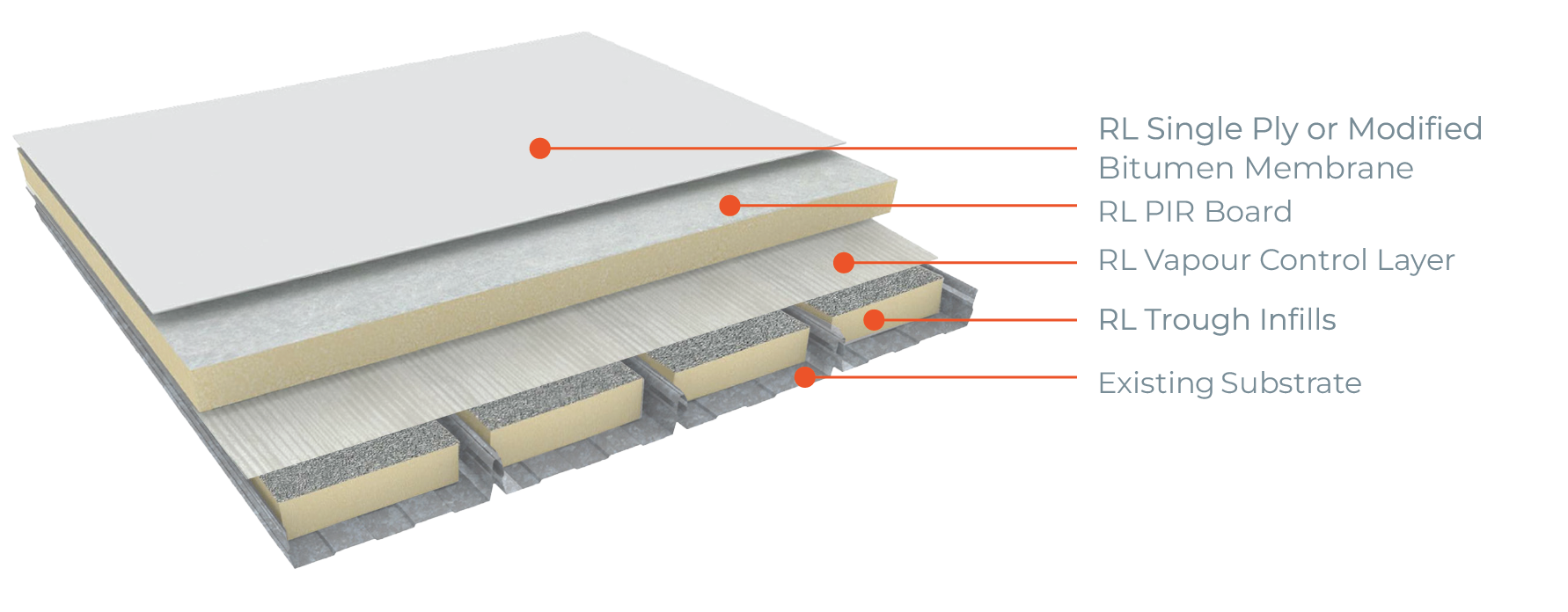 RL Single Ply or Modified Bitumen Membrane

RL PIR Board

RL Vapour Control Layer

RL Trough Infills

Existing Substrate