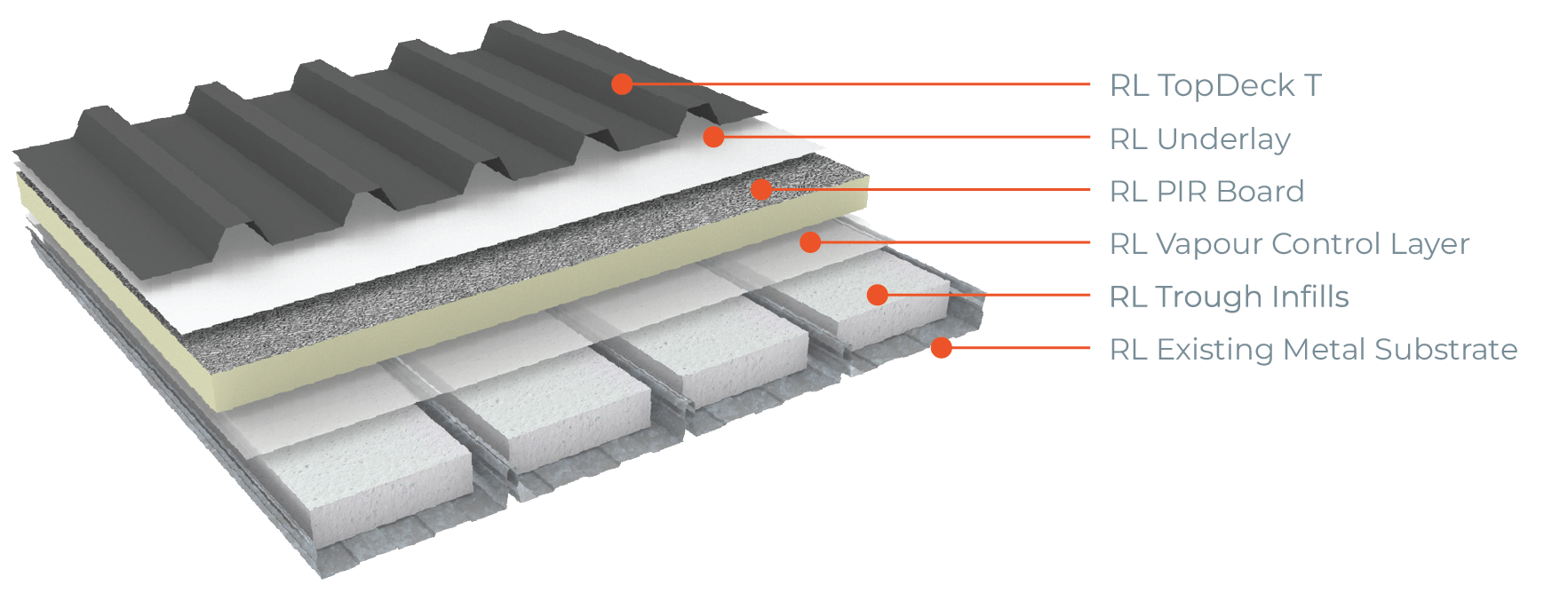 RL TopDeck T
RL Underlay
RL PIR Board
RL Vapour Control Layer
RL Trough Infills
RL Existing Metal Substrate