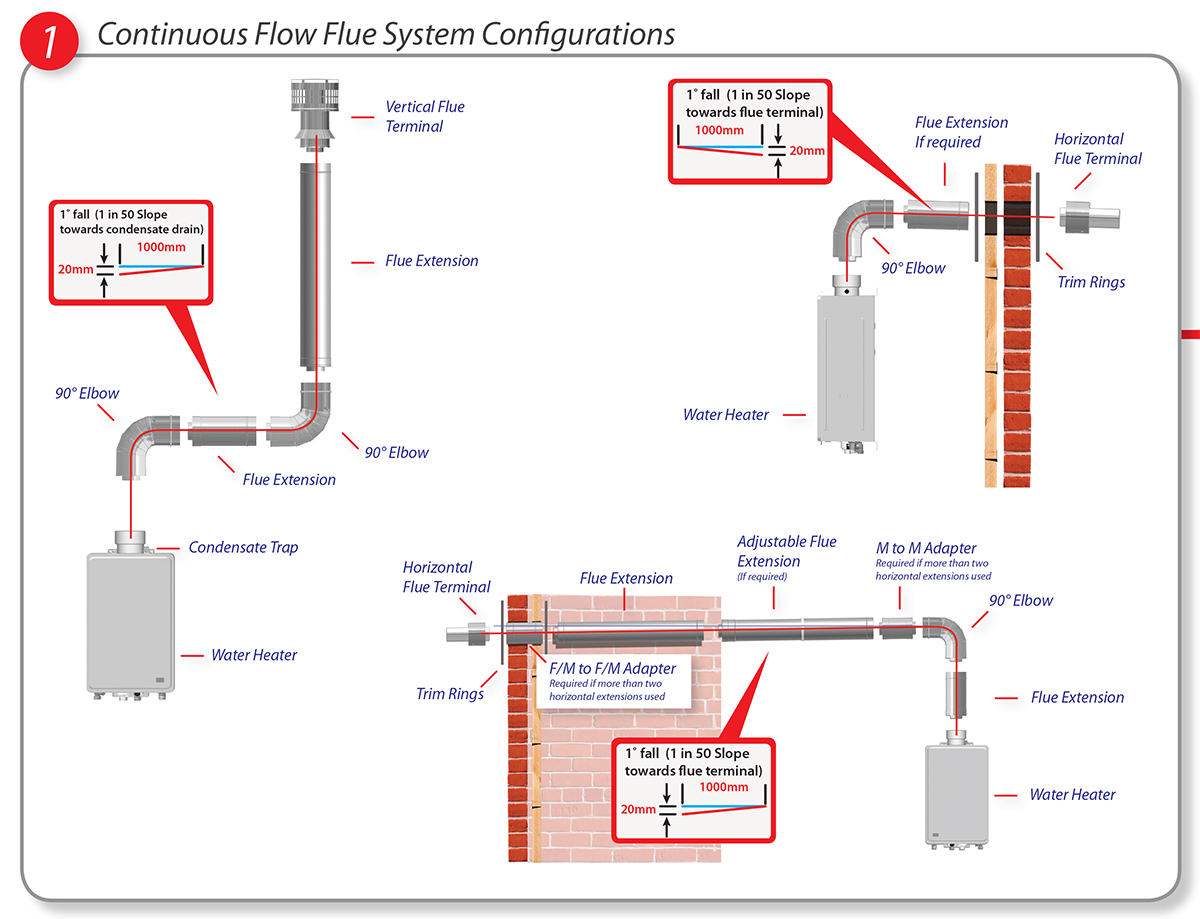 1 Continuous Flow Flue System Configurations

Vertical Flue Terminal

1° fall (1 in 50 Slope towards condensate drain)
20mm
1000mm

Flue Extension

90° Elbow

90° Elbow

Flue Extension

Condensate Trap

Water Heater

1° fall (1 in 50 Slope towards flue terminal)
1000mm
20mm

Flue Extension If required

Horizontal Flue Terminal

90° Elbow

Trim Rings

Water Heater

Horizontal Flue Terminal

Flue Extension

Adjustable Flue Extension (If required)

M to M Adapter
Required if more than two horizontal extensions used

90° Elbow

F/M to F/M Adapter
Required if more than two horizontal extensions used

Trim Rings

Flue Extension

1° fall (1 in 50 Slope towards flue terminal)
20mm
1000mm

Water Heater