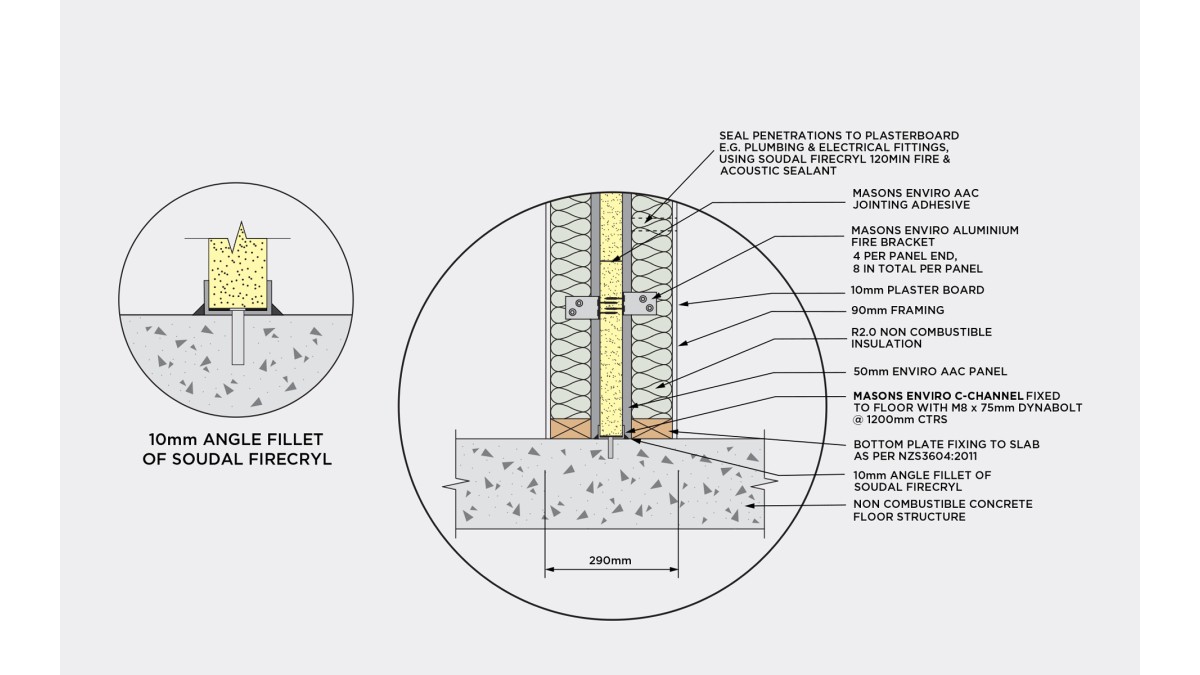 10mm ANGLE FILLET OF SOUDAL FIRECRYL

SEAL PENETRATIONS TO PLASTERBOARD E.G. PLUMBING & ELECTRICAL FITTINGS, USING SOUDAL FIRECRYL 120MIN FIRE & ACOUSTIC SEALANT

MASONS ENVIRO AAC JOINTING ADHESIVE

MASONS ENVIRO ALUMINIUM FIRE BRACKET
4 PER PANEL END,
8 IN TOTAL PER PANEL

10mm PLASTER BOARD

90mm FRAMING

R2.0 NON COMBUSTIBLE INSULATION

50mm ENVIRO AAC PANEL

MASONS ENVIRO C-CHANNEL FIXED TO FLOOR WITH M8 x 75mm DYNABOLT @ 1200mm CTRS

BOTTOM PLATE FIXING TO SLAB AS PER NZS3604:2011

10mm ANGLE FILLET OF SOUDAL FIRECRYL

NON COMBUSTIBLE CONCRETE FLOOR STRUCTURE

290mm