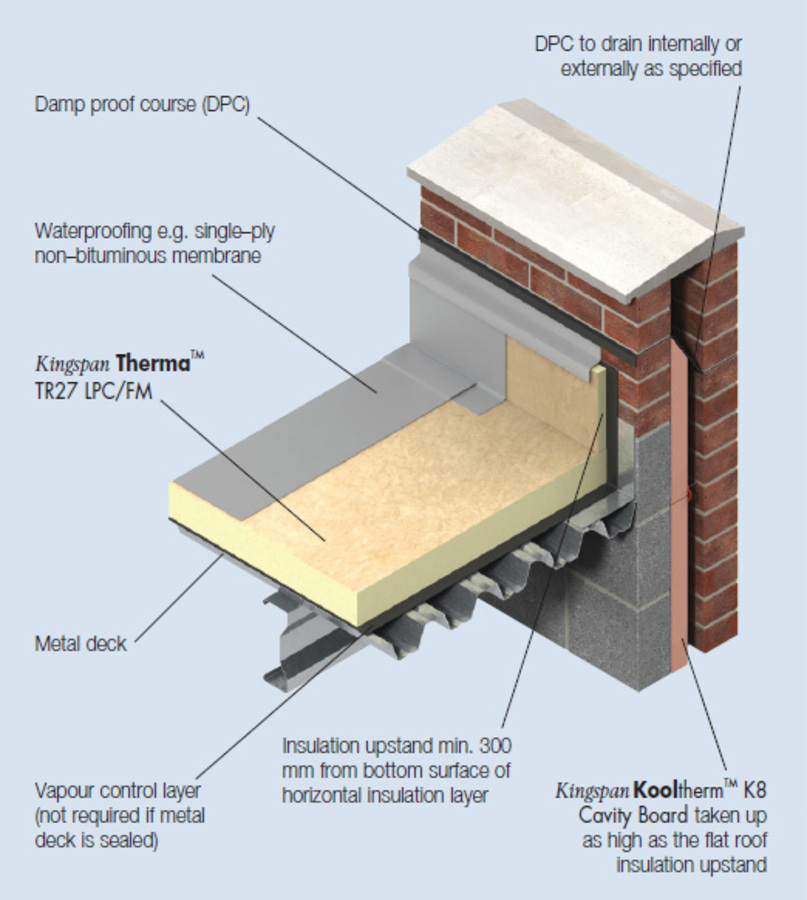 DPC to drain internally or externally as specified

Damp proof course (DPC)

Waterproofing e.g. single–ply non–bituminous membrane

Kingspan Therma™ TR27 LPC/FM

Metal deck

Vapour control layer (not required if metal deck is sealed)

Insulation upstand min. 300 mm from bottom surface of horizontal insulation layer

Kingspan Kooltherm™ K8 Cavity Board taken up as high as the flat roof insulation upstand