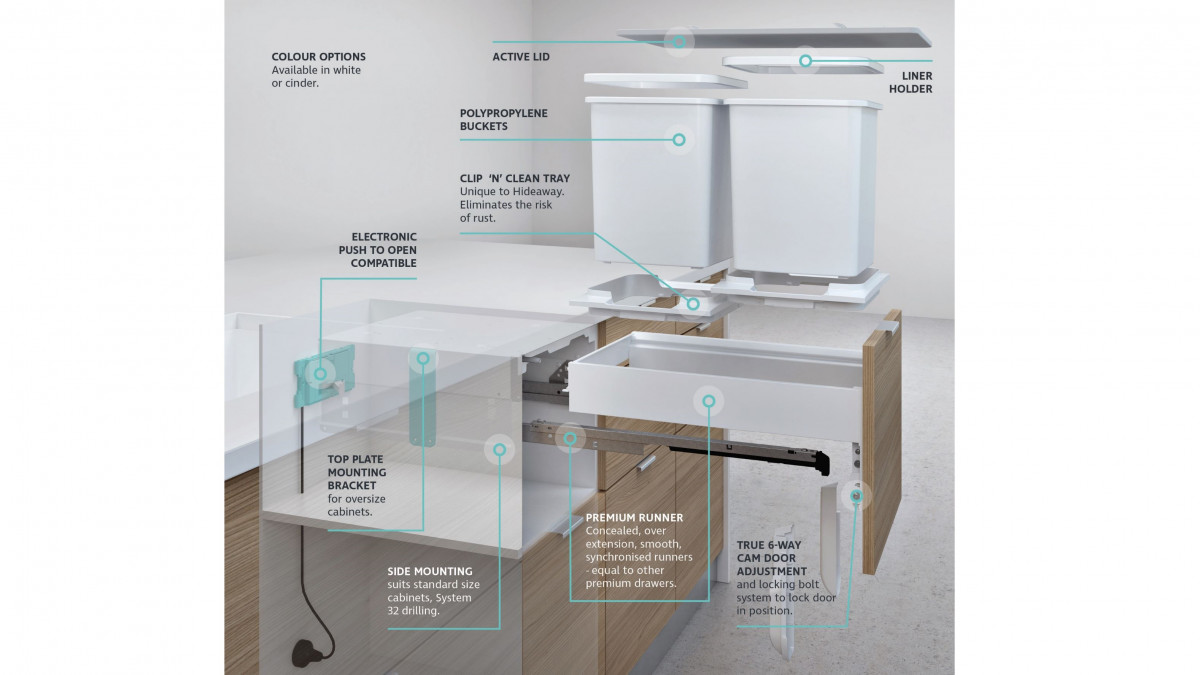 COLOUR OPTIONS
Available in white or cinder.

ACTIVE LID

LINER HOLDER

POLYPROPYLENE BUCKETS

CLIP 'N' CLEAN TRAY
Unique to Hideaway. Eliminates the risk of rust.

ELECTRONIC PUSH TO OPEN COMPATIBLE

TOP PLATE MOUNTING BRACKET
for oversize cabinets.

SIDE MOUNTING
suits standard size cabinets, System 32 drilling.

PREMIUM RUNNER
Concealed, over extension, smooth, synchronised runners - equal to other premium drawers.

TRUE 6-WAY CAM DOOR ADJUSTMENT
and locking bolt system to lock door in position.