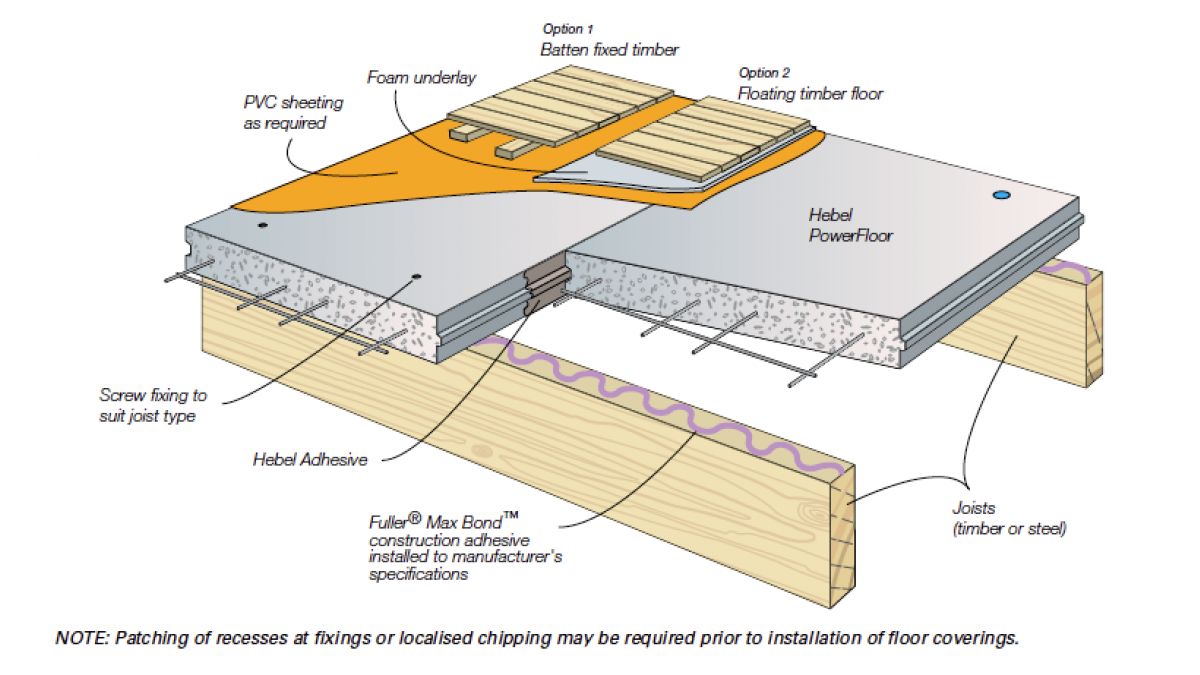 Option 1
Batten fixed timber

Foam underlay

Option 2
Floating timber floor

PVC sheeting as required

Hebel PowerFloor

Screw fixing to suit joist type

Hebel Adhesive

Fuller® Max Bond™ construction adhesive installed to manufacturer's specifications

Joists (timber or steel)

NOTE: Patching of recesses at fixings or localised chipping may be required prior to installation of floor coverings.