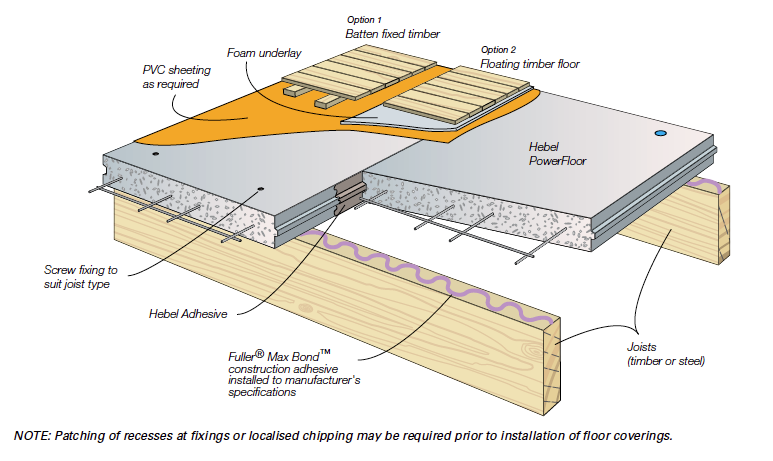 Option 1
Batten fixed timber

Option 2
Floating timber floor

Foam underlay

PVC sheeting as required

Hebel PowerFloor

Screw fixing to suit joist type

Hebel Adhesive

Fuller® Max Bond™ construction adhesive installed to manufacturer's specifications

Joists (timber or steel)

NOTE: Patching of recesses at fixings or localised chipping may be required prior to installation of floor coverings.