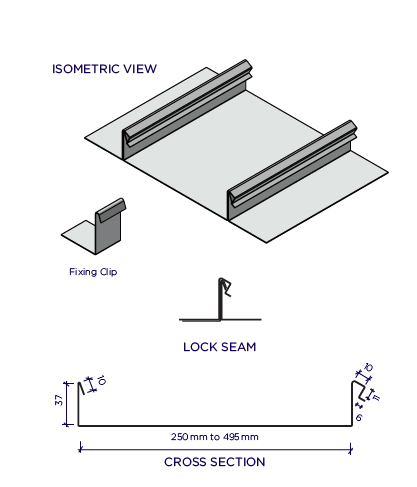 ISOMETRIC VIEW

Fixing Clip

LOCK SEAM

37

10

15

11

6

250 mm to 495 mm

CROSS SECTION